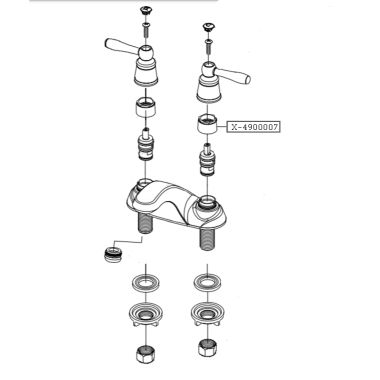 X-4900007