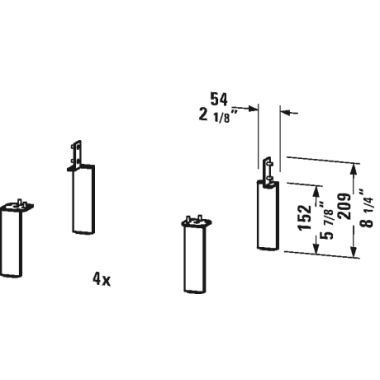 54
2 1/8"

152
5 7/8"
209
8 1/4"

4x