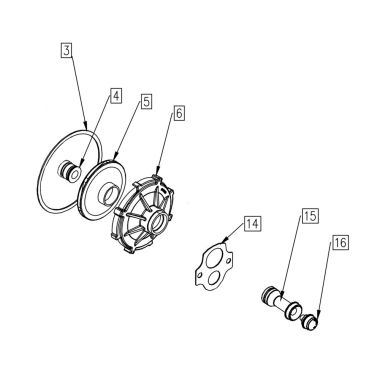 3

4

5

6

14

15

16