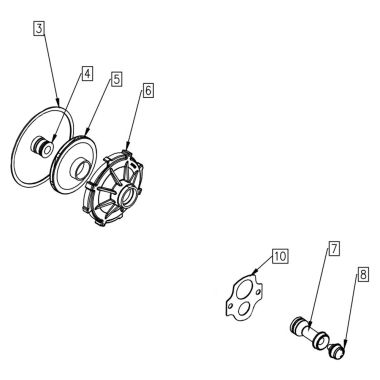 3
4
5
6
10
7
8