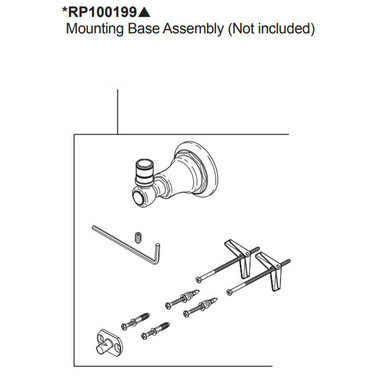 *RP100199▲
Mounting Base Assembly (Not included)