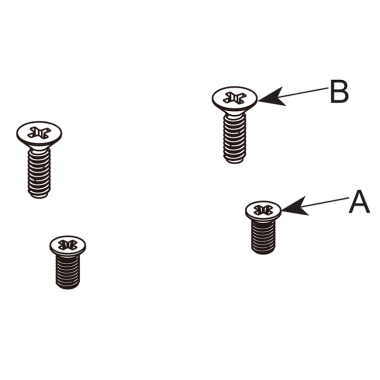 B

A