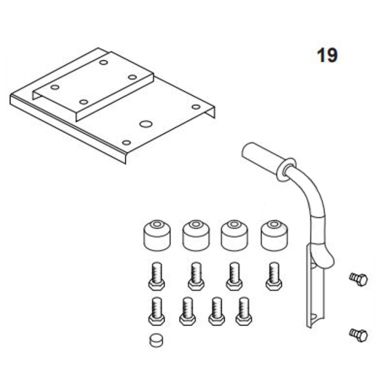 19