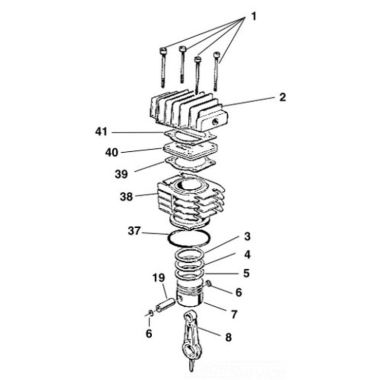 1
2
41
40
39
38
37
3
4
5
19
6
7
6
8