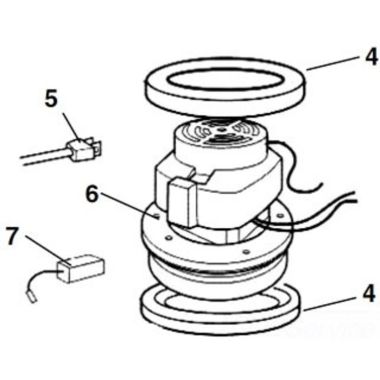 4
5
6
7
4