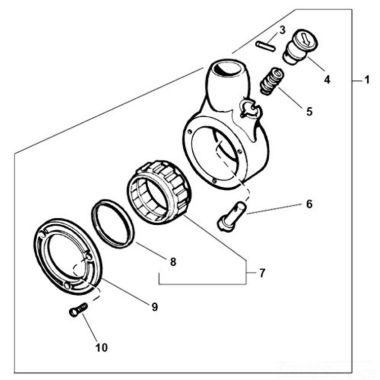 3
4
1
5
6
8
7
9
10